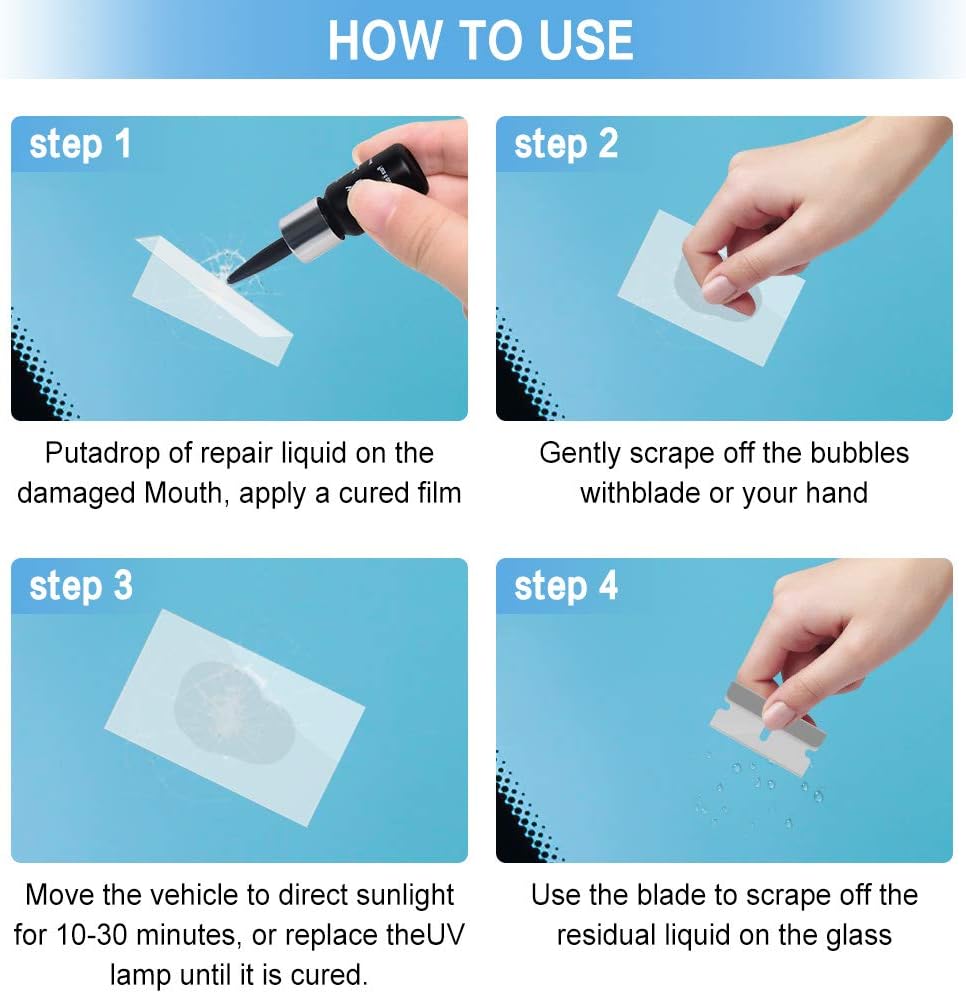 HOW TO USE

step 1

Putadrop of repair liquid on the damaged Mouth, apply a cured film

step 2

Gently scrape off the bubbles withblade or your hand

step 3

Move the vehicle to direct sunlight for 10-30 minutes, or replace theUV lamp until it is cured.

step 4

Use the blade to scrape off the residual liquid on the glass