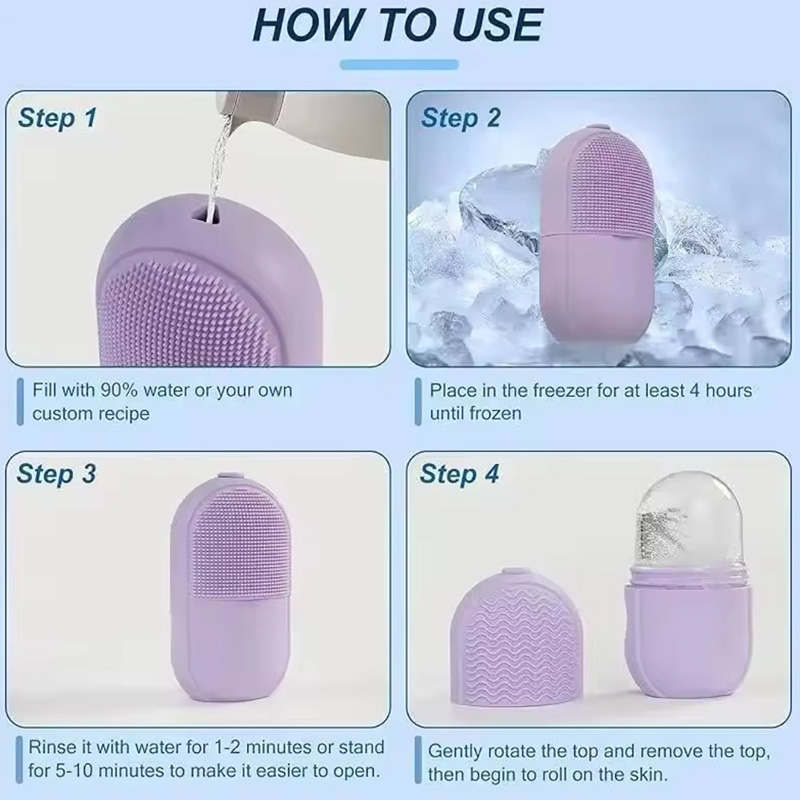 HOW TO USE

Step 1

Fill with 90% water or your own custom recipe

Step 2

Place in the freezer for at least 4 hours until frozen

Step 3

Rinse it with water for 1-2 minutes or stand for 5-10 minutes to make it easier to open.

Step 4

Gently rotate the top and remove the top, then begin to roll on the skin.